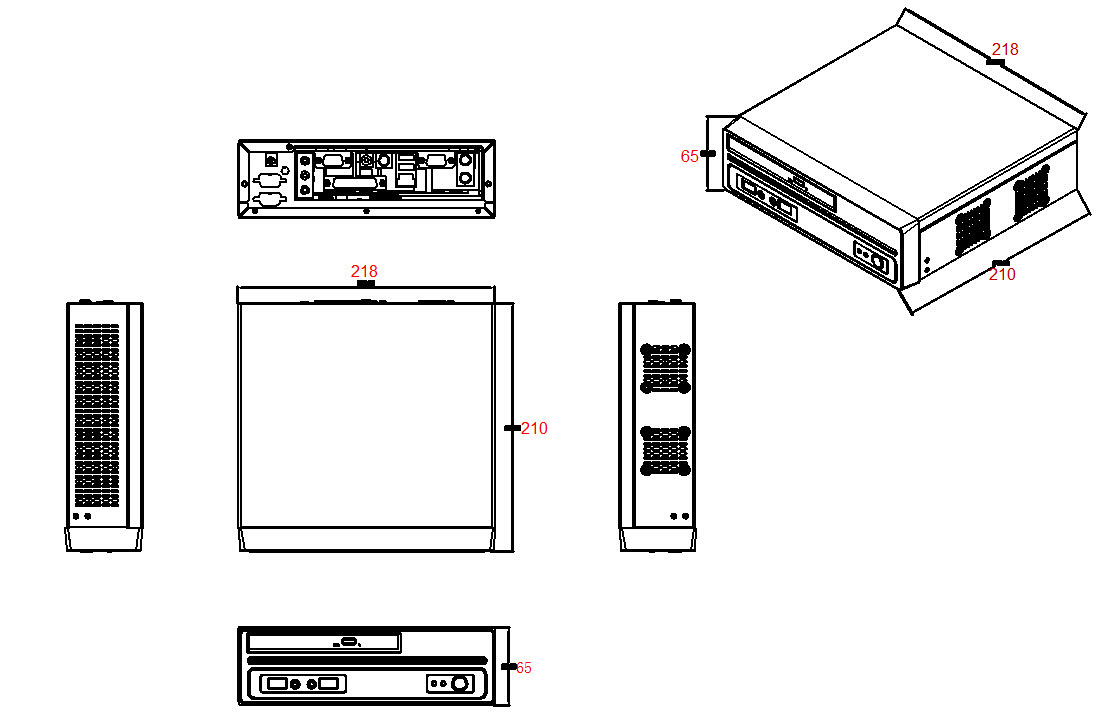 218
65
210
218
210
65